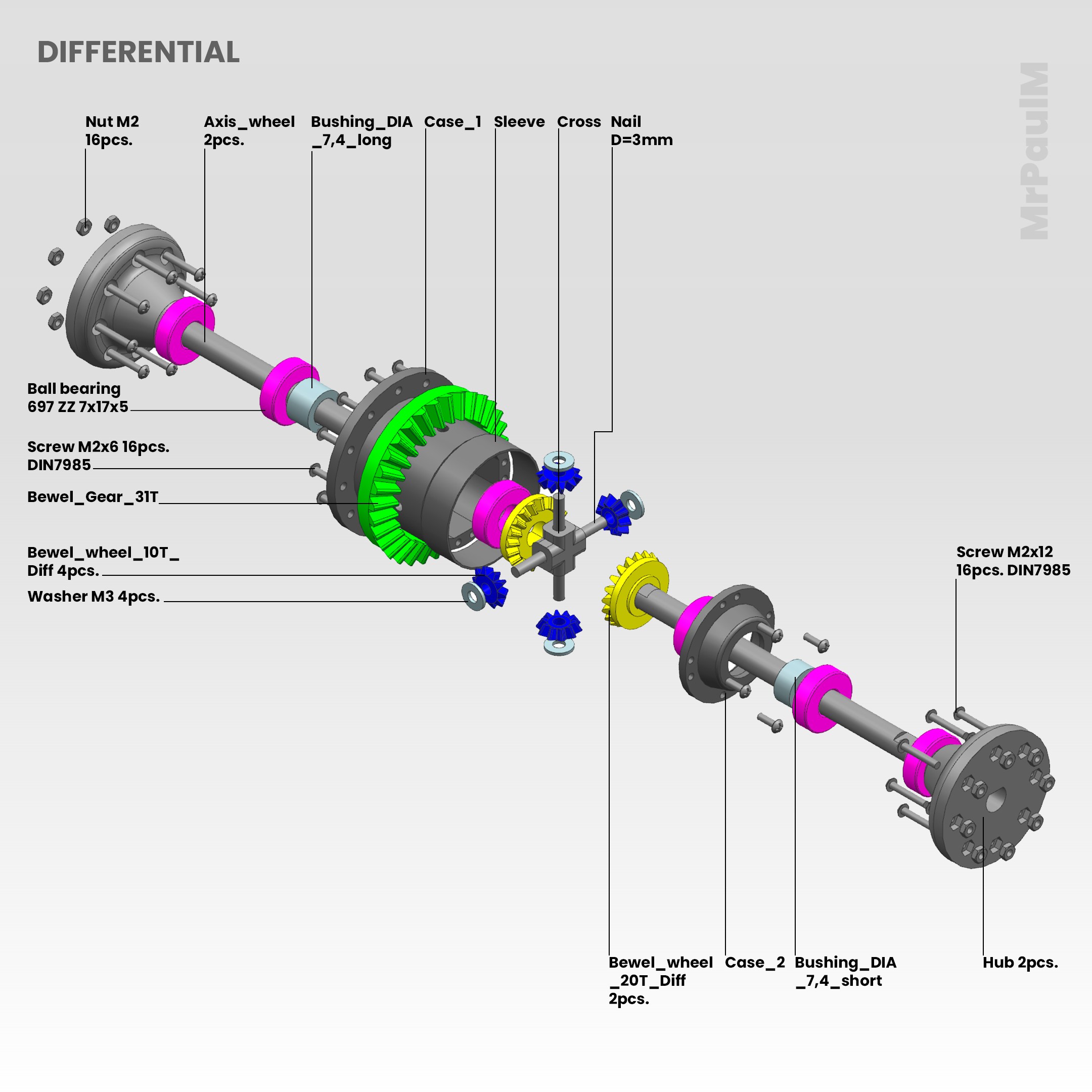 DIFFERENTIAL

MrPaulM

Nut M2
16pcs.

Axis_wheel
2pcs.

Bushing_DIA
_7,4_long

Case_1

Sleeve

Cross

Nail
D=3mm

Ball bearing
697 ZZ 7x17x5

Screw M2x6 16pcs.
DIN7985

Bewel_Gear_31T

Bewel_wheel_10T_
Diff 4pcs.

Washer M3 4pcs.

Screw M2x12
16pcs. DIN7985

Bewel_wheel
_20T_Diff
2pcs.

Case_2

Bushing_DIA
_7,4_short

Hub 2pcs.